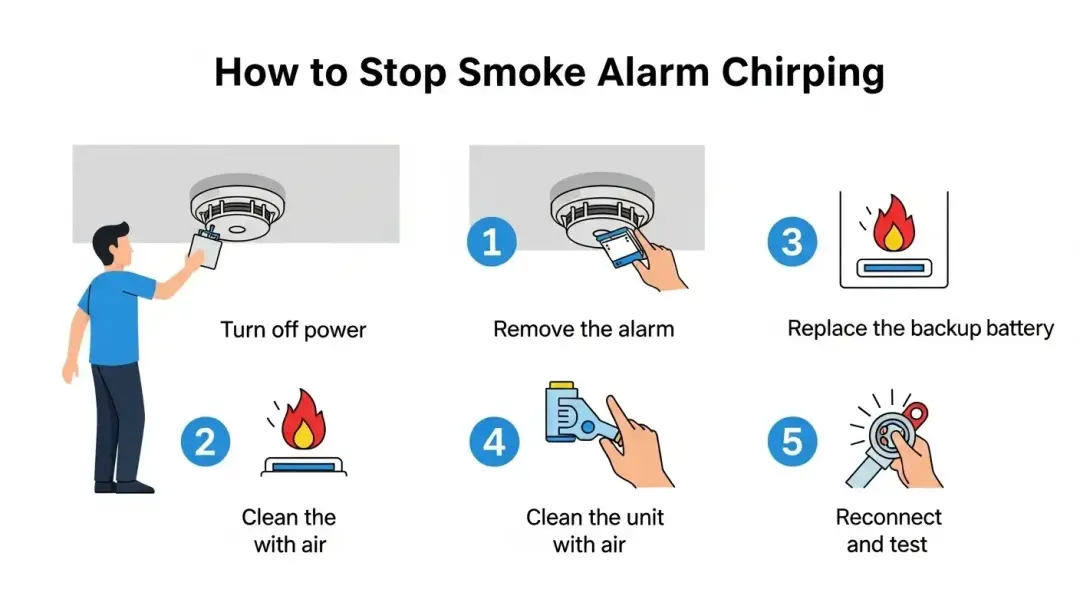 How to Stop Smoke Alarm Chirping

Turn off power

1

Remove the alarm

3

Replace the backup battery

2

Clean the with air

4

Clean the unit with air

5

Reconnect and test