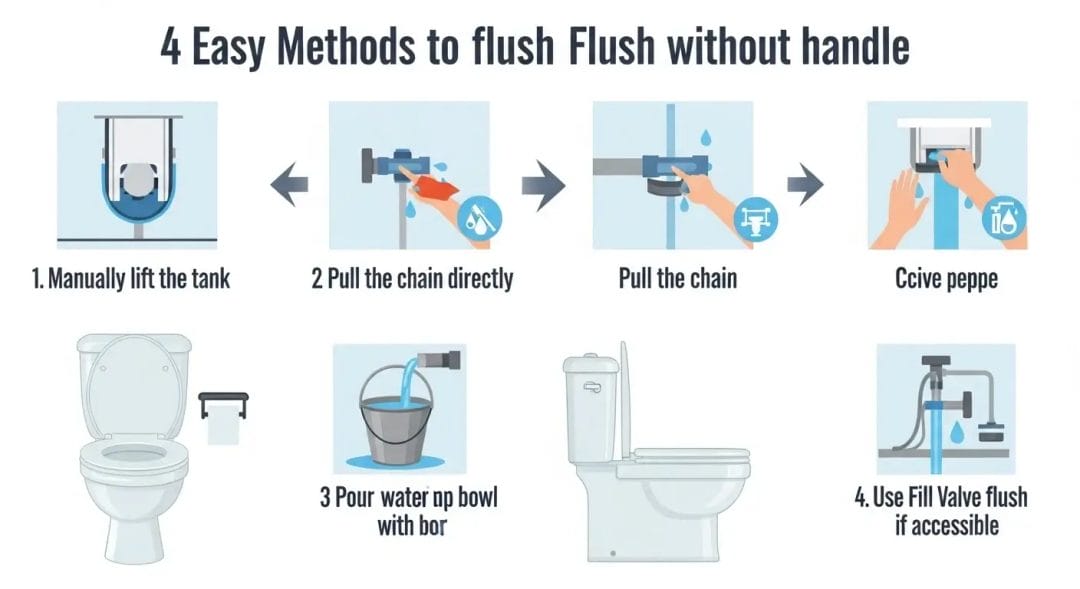 4 Easy Methods to flush Flush without handle

1. Manually lift the tank

2 Pull the chain directly

Pull the chain

Ccive peppe

3 Pour water np bowl with bor

4. Use Fill Valve flush if accessible